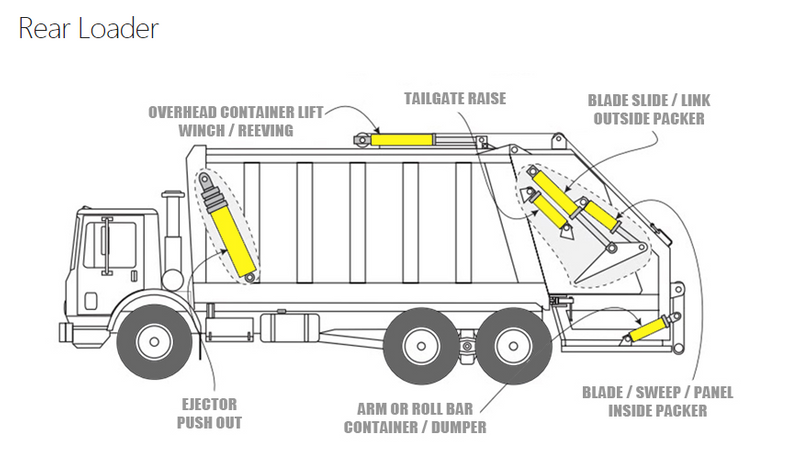 Rear Loader

OVERHEAD CONTAINER LIFT WINCH / REEVING

TAILGATE RAISE

BLADE SLIDE / LINK OUTSIDE PACKER

EJECTOR PUSH OUT

ARM OR ROLL BAR CONTAINER / DUMPER

BLADE / SWEEP / PANEL INSIDE PACKER